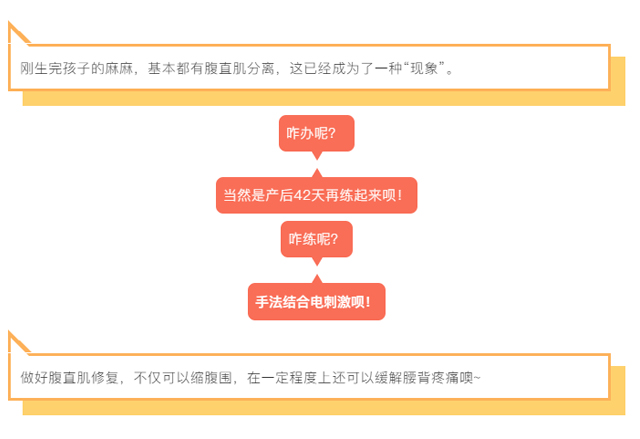 刚生完孩子的麻麻，基本都有腹直肌分离，这已经成为了一种“现象”。

咋办呢？

当然是产后42天再练起来呗！

咋练呢？

手法结合电刺激呗！

做好腹直肌修复，不仅可以缩腹围，在一定程度上还可以缓解腰背疼痛噢~